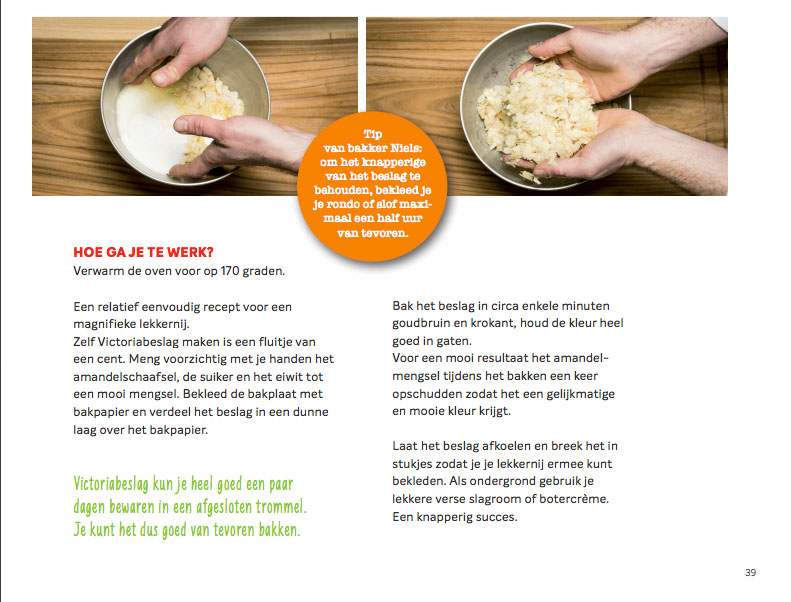 Tip van bakker Niels: om het knapperige van het beslag te behouden, bekleed je je rondo of slof maximaal een half uur van tevoren.

HOE GA JE TE WERK?
Verwarm de oven voor op 170 graden.

Een relatief eenvoudig recept voor een magnifieke lekkernij.
Zelf Victoriabeslag maken is een fluitje van een cent. Meng voorzichtig met je handen het amandelschaafsel, de suiker en het eiwit tot een mooi mengsel. Bekleed de bakplaat met bakpapier en verdeel het beslag in een dunne laag over het bakpapier.

Victoriabeslag kun je heel goed een paar dagen bewaren in een afgesloten trommel. Je kunt het dus goed van tevoren bakken.

Bak het beslag in circa enkele minuten goudbruin en krokant, houd de kleur heel goed in gaten.
Voor een mooi resultaat het amandelmengsel tijdens het bakken een keer opschudden zodat het een gelijkmatige en mooie kleur krijgt.

Laat het beslag afkoelen en breek het in stukjes zodat je je lekkernij ermee kunt bekleden. Als ondergrond gebruik je lekkere verse slagroom of botercrème. Een knapperig succes.

39